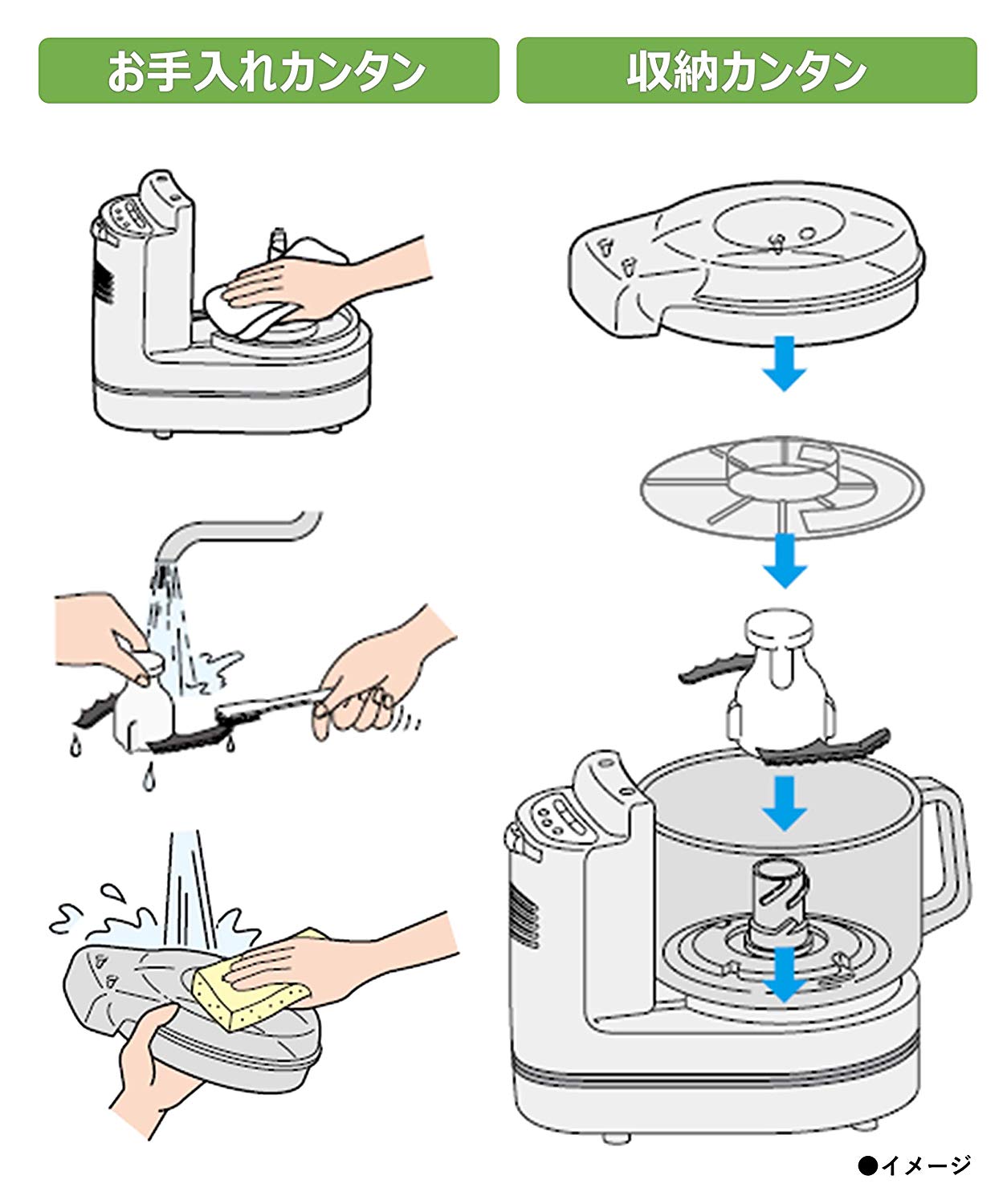 お手入れカンタン

収納カンタン

●イメージ